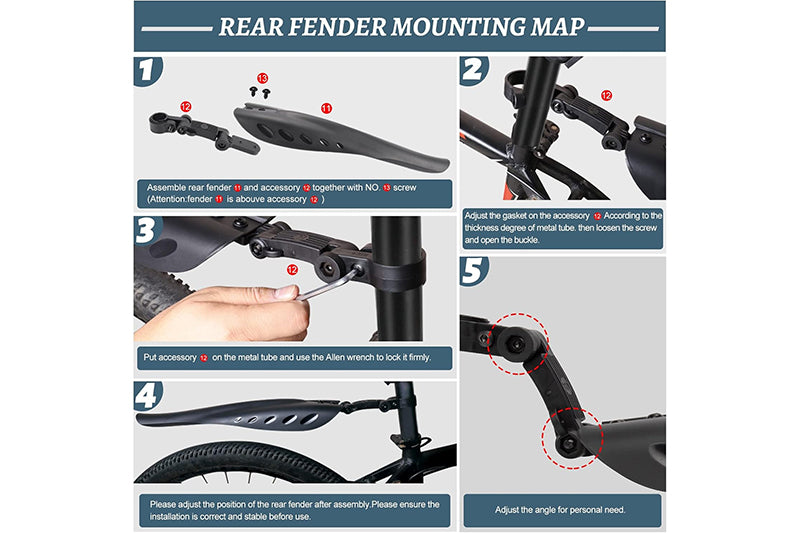 REAR FENDER MOUNTING MAP

1

13

12

11

Assemble rear fender 11 and accessory 12 together with NO. 13 screw (Attention:fender 11 is abouve accessory 12 )

2

12

Adjust the gasket on the accessory 12 According to the thickness degree of metal tube. then loosen the screw and open the buckle.

3

12

Put accessory 12 on the metal tube and use the Allen wrench to lock it firmly.

4

Please adjust the position of the rear fender after assembly.Please ensure the installation is correct and stable before use.

5

Adjust the angle for personal need.