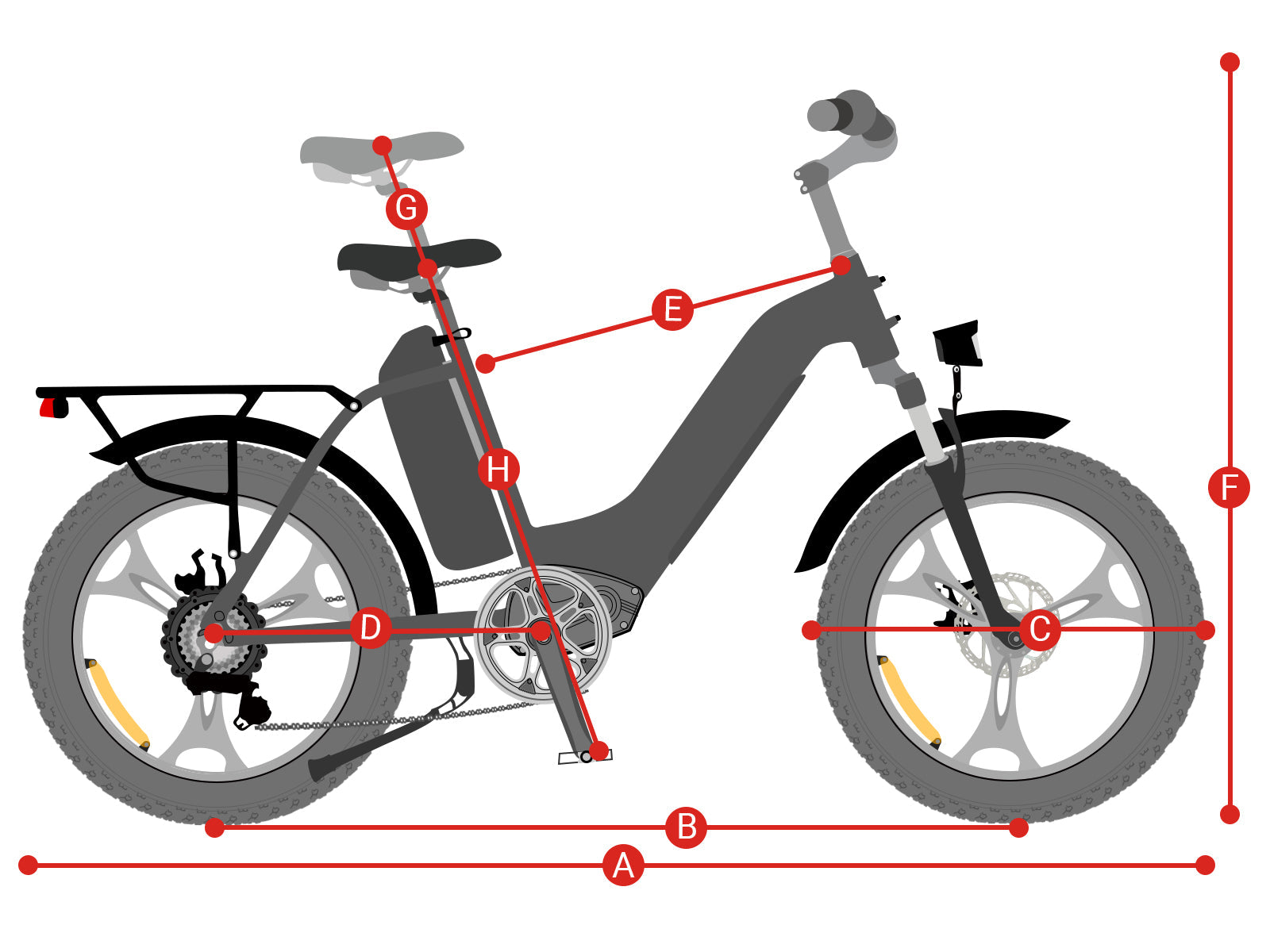 G
E
H
F
D
C
B
A